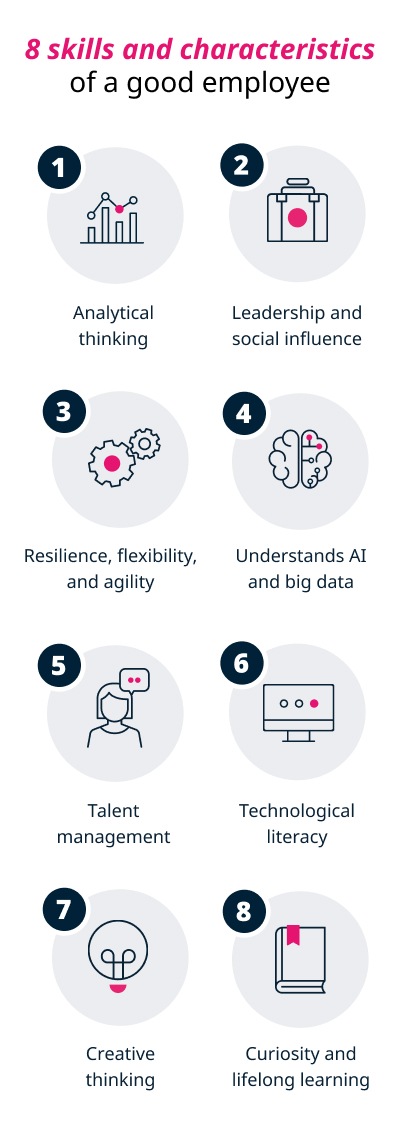 8 skills and characteristics of a good employee

1

Analytical thinking

2

Leadership and social influence

3

Resilience, flexibility, and agility

4

Understands AI and big data

5

Talent management

6

Technological literacy

7

Creative thinking

8

Curiosity and lifelong learning