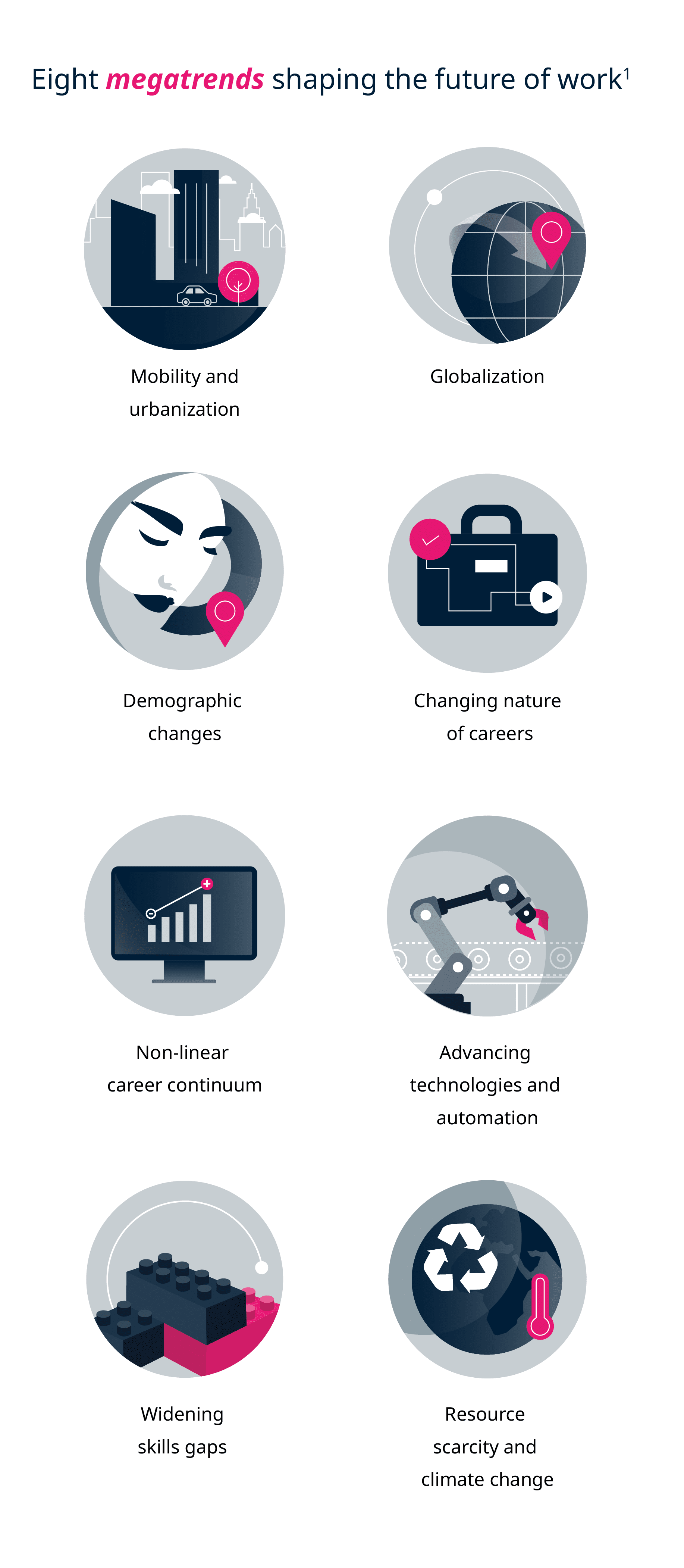 Eight megatrends shaping the future of work$^1$

Mobility and urbanization

Globalization

Demographic changes

Changing nature of careers

Non-linear career continuum

Advancing technologies and automation

Widening skills gaps

Resource scarcity and climate change