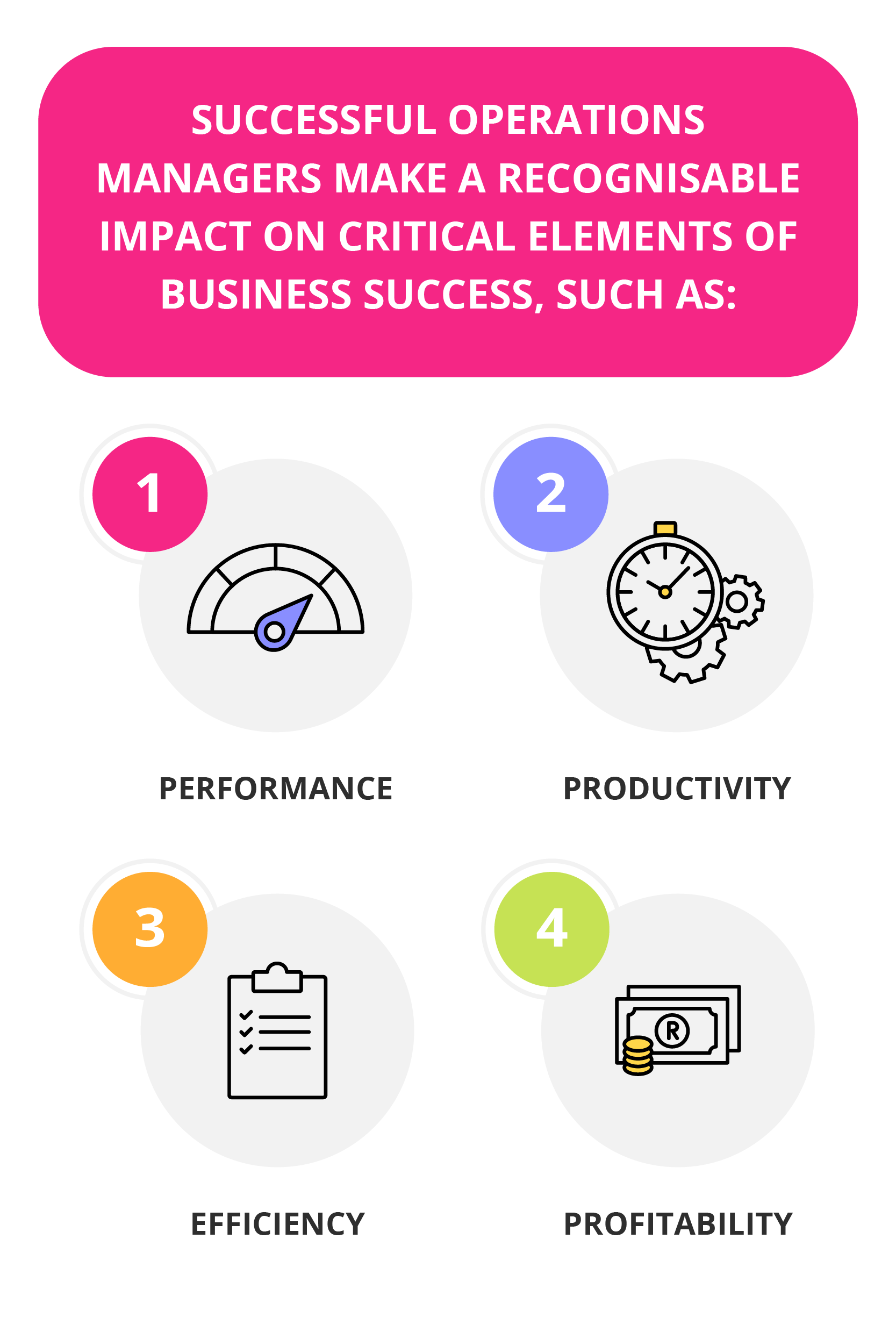 SUCCESSFUL OPERATIONS MANAGERS MAKE A RECOGNISABLE IMPACT ON CRITICAL ELEMENTS OF BUSINESS SUCCESS, SUCH AS:

1

PERFORMANCE

2

PRODUCTIVITY

3

EFFICIENCY

4

R

PROFITABILITY