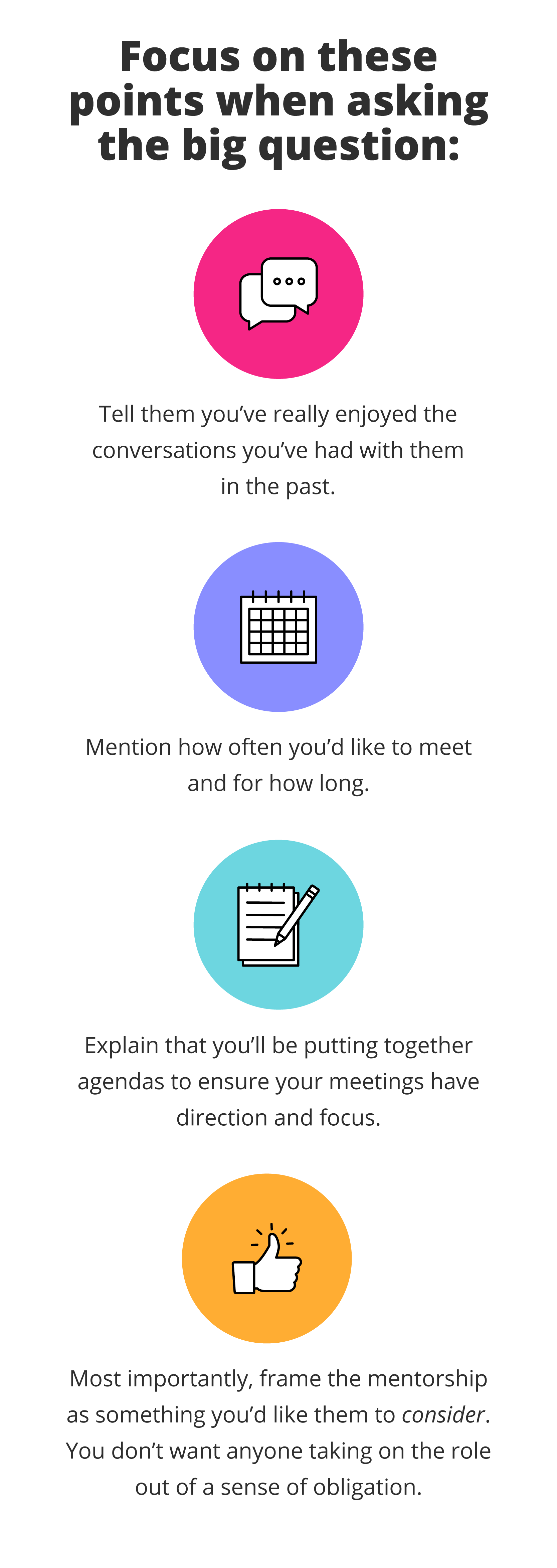 Focus on these points when asking the big question:

Tell them you've really enjoyed the conversations you've had with them in the past.

Mention how often you'd like to meet and for how long.

Explain that you'll be putting together agendas to ensure your meetings have direction and focus.

Most importantly, frame the mentorship as something you'd like them to consider. You don't want anyone taking on the role out of a sense of obligation.