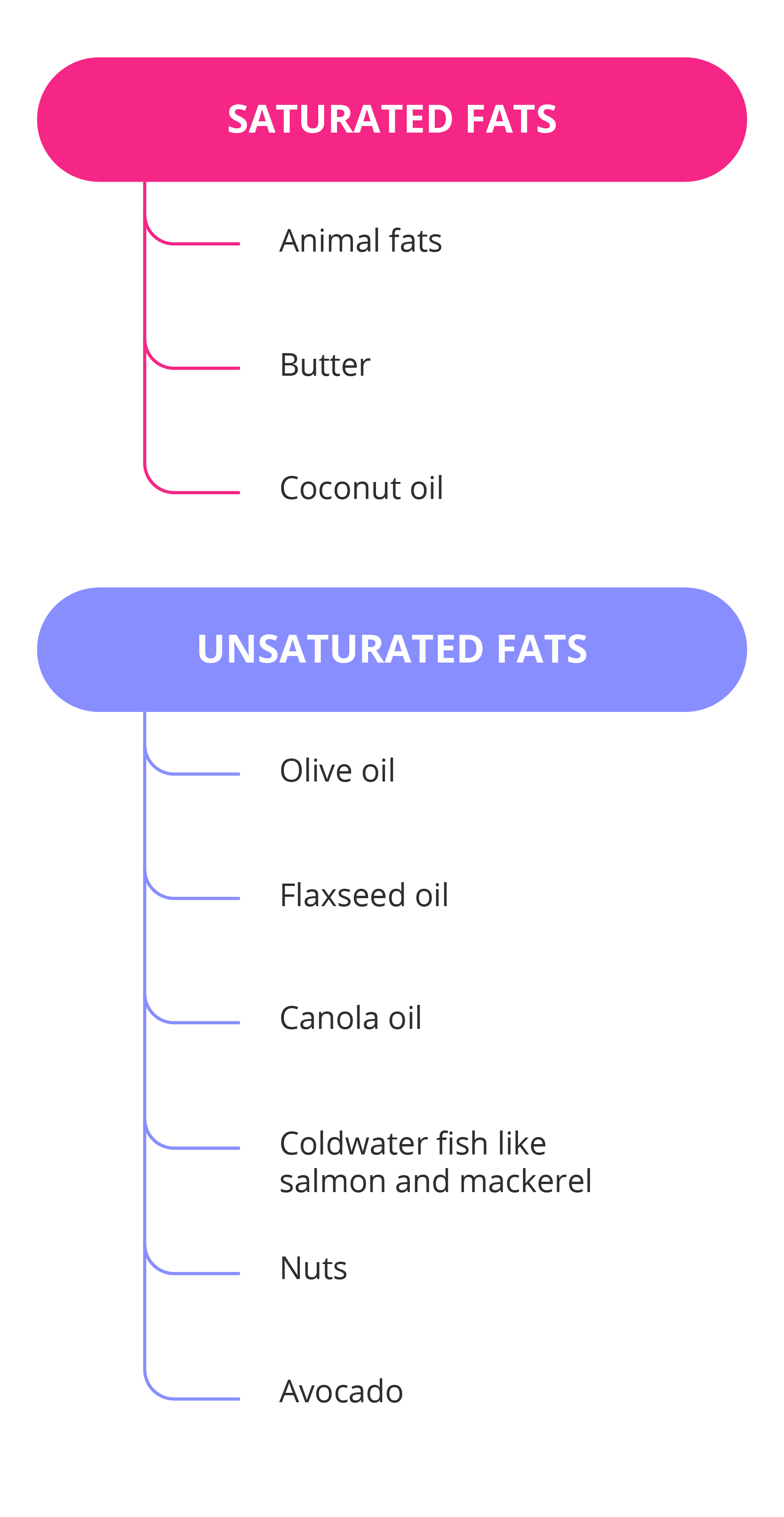 SATURATED FATS

Animal fats

Butter

Coconut oil

UNSATURATED FATS

Olive oil

Flaxseed oil

Canola oil

Coldwater fish like salmon and mackerel

Nuts

Avocado