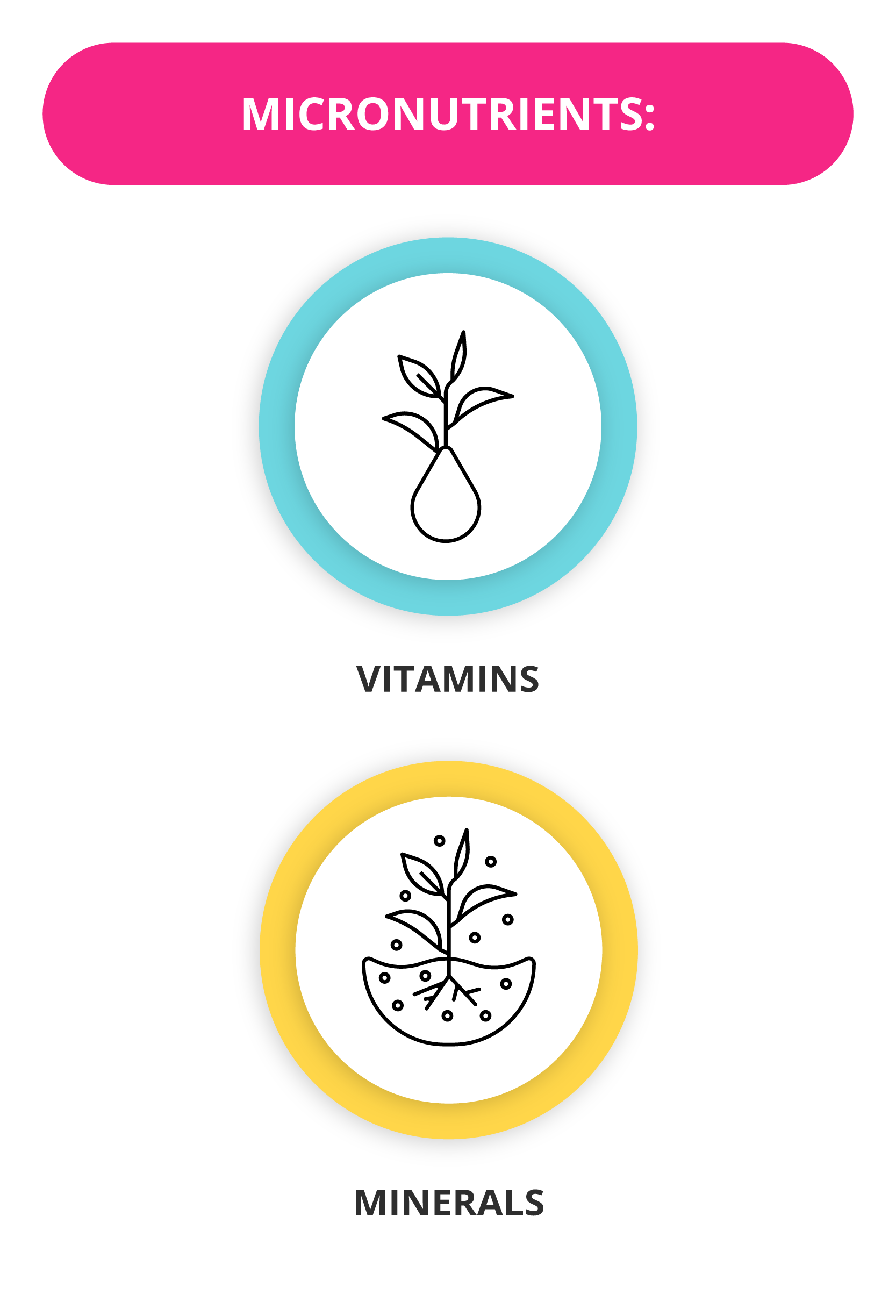 MICRONUTRIENTS:

VITAMINS

MINERALS