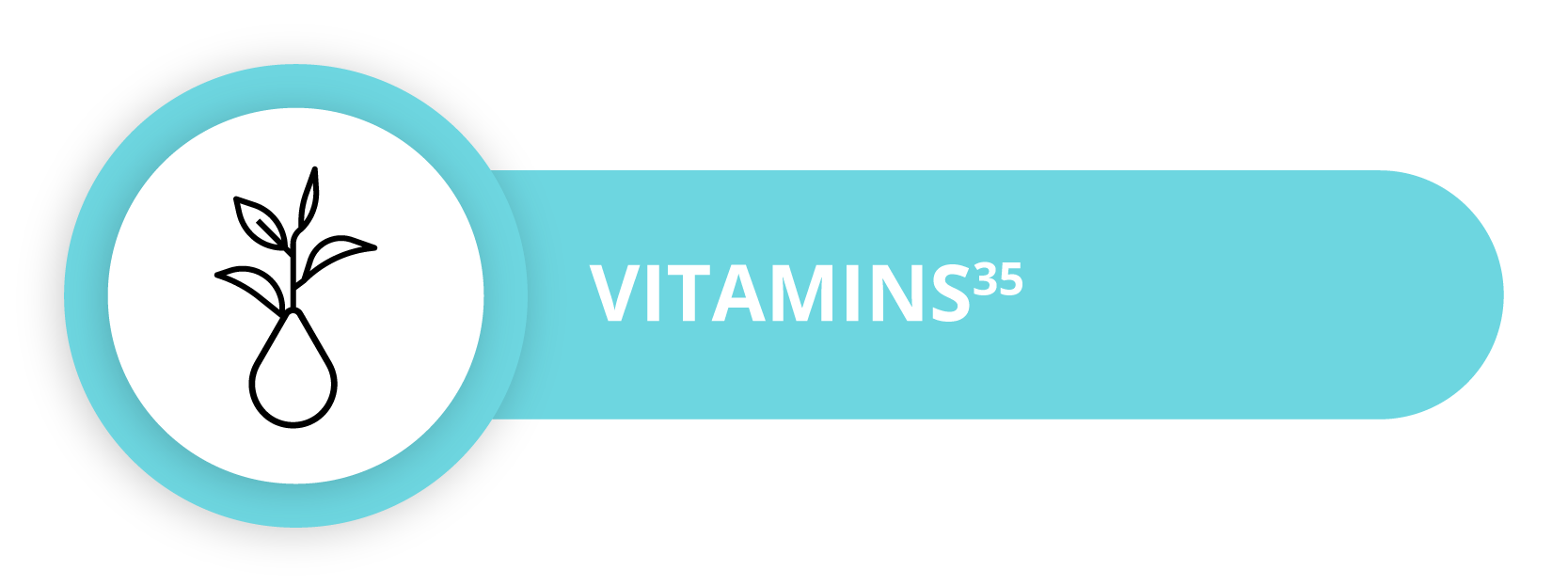 VITAMINS$^{35}$