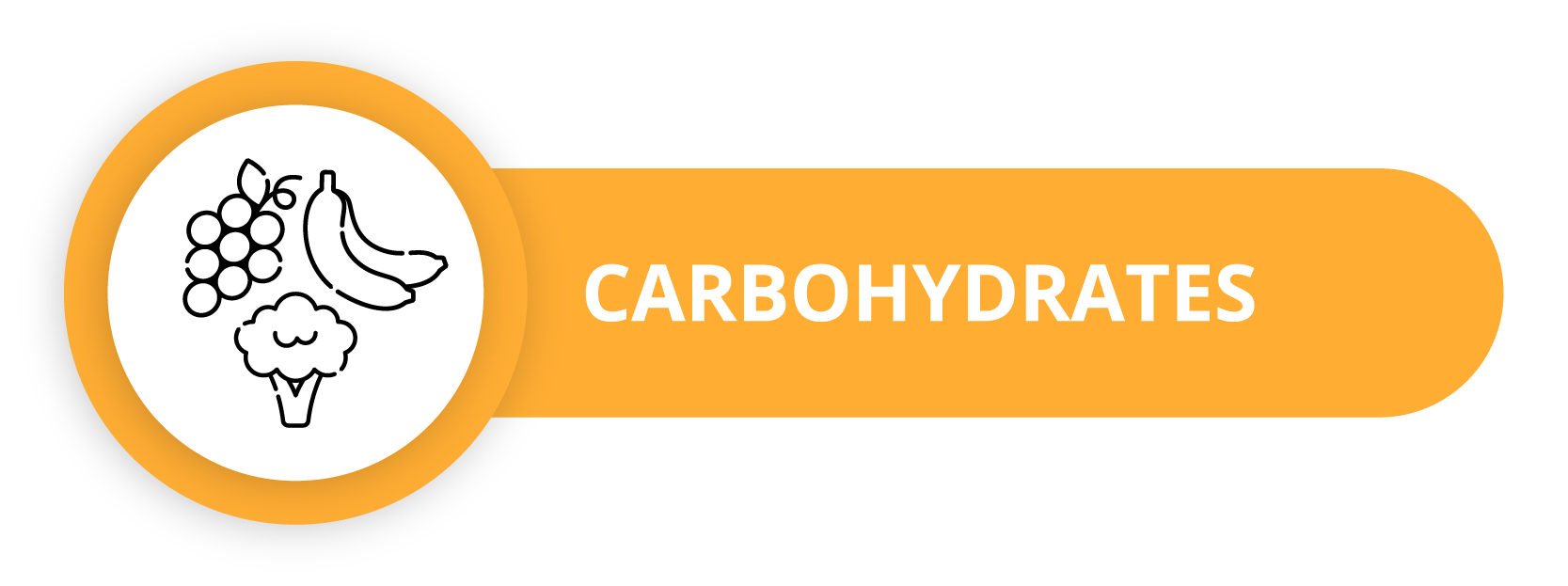 CARBOHYDRATES