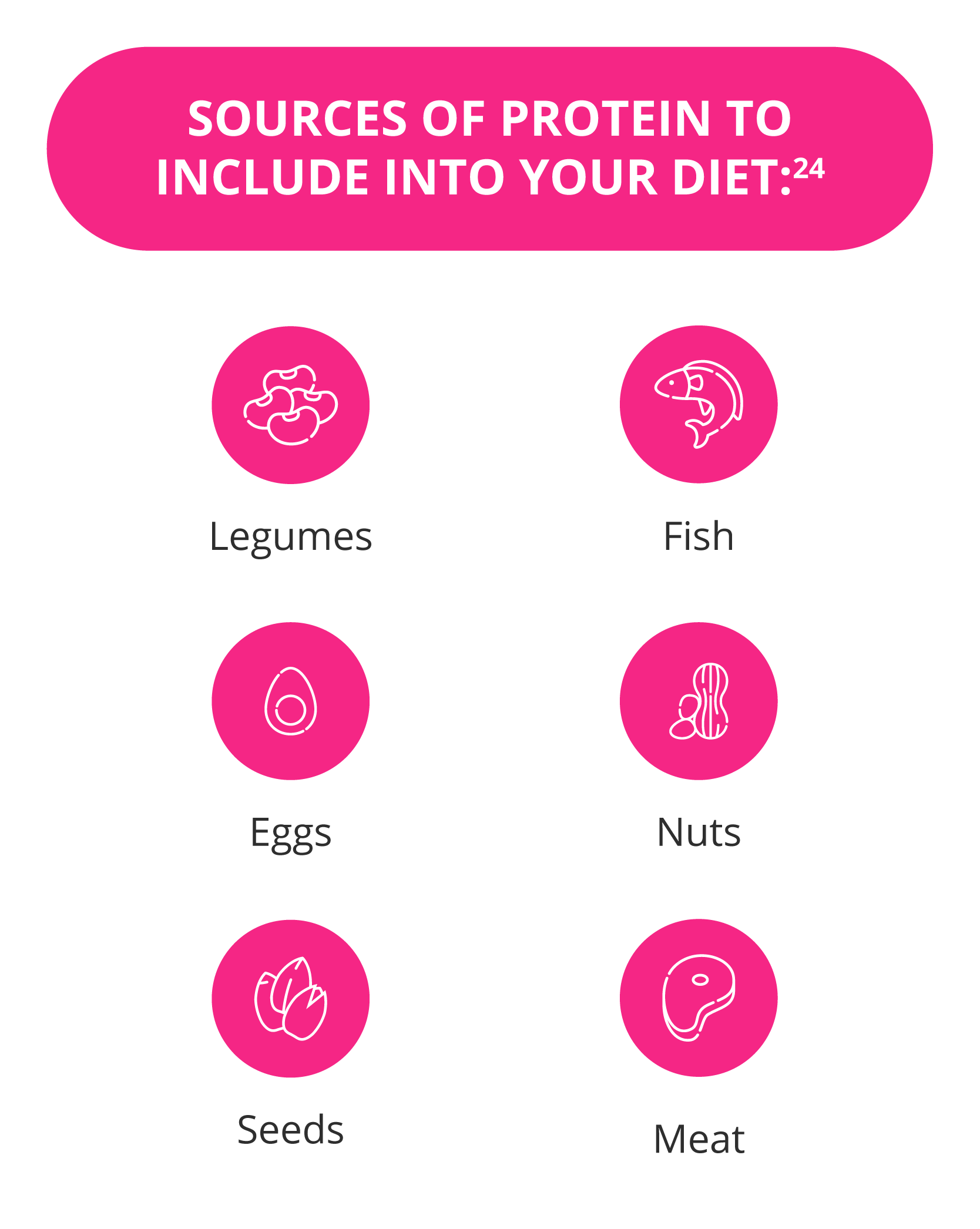 SOURCES OF PROTEIN TO INCLUDE INTO YOUR DIET:$^{24}$

Legumes

Fish

Eggs

Nuts

Seeds

Meat