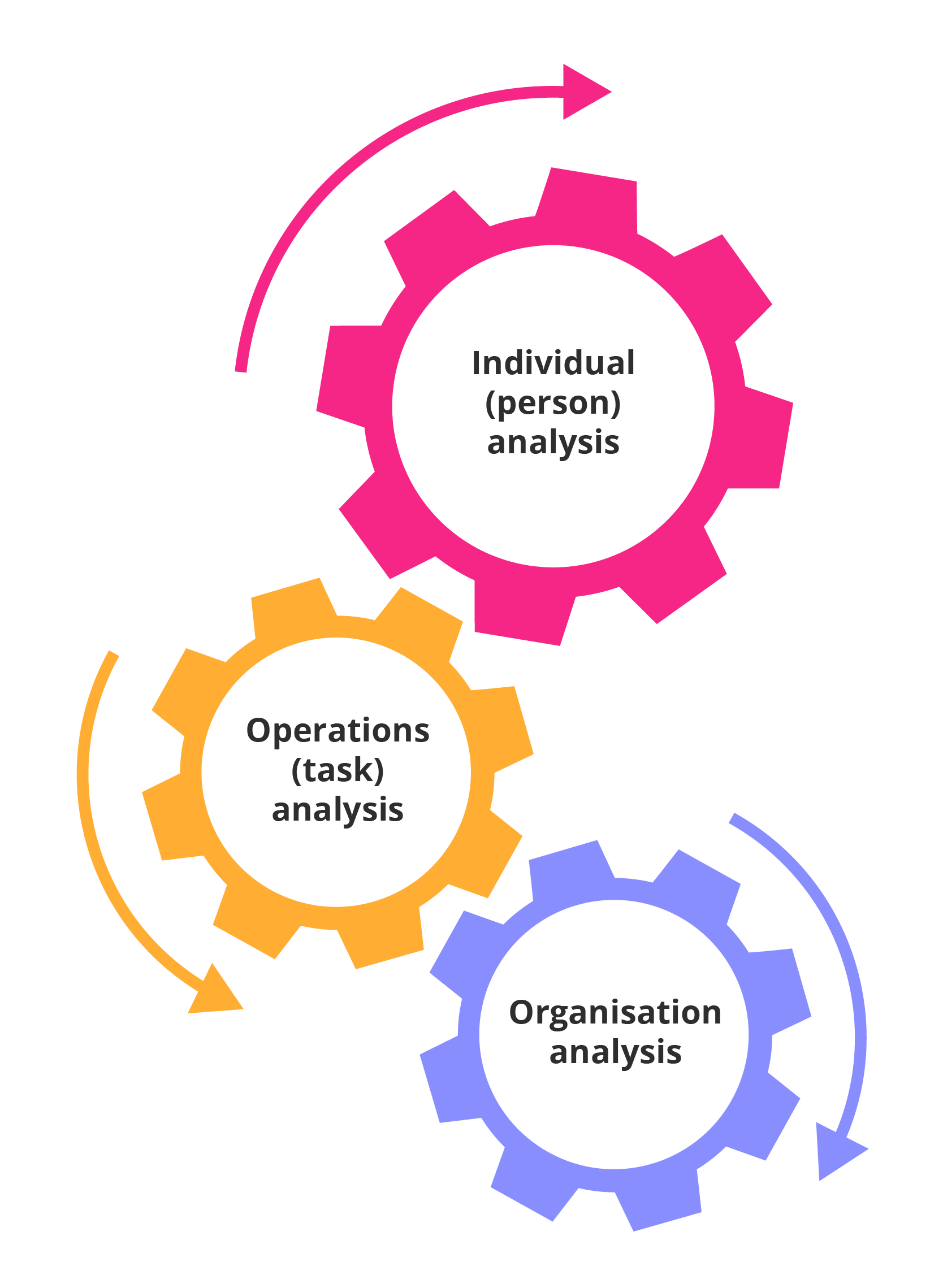 Individual (person) analysis

Operations (task) analysis

Organisation analysis