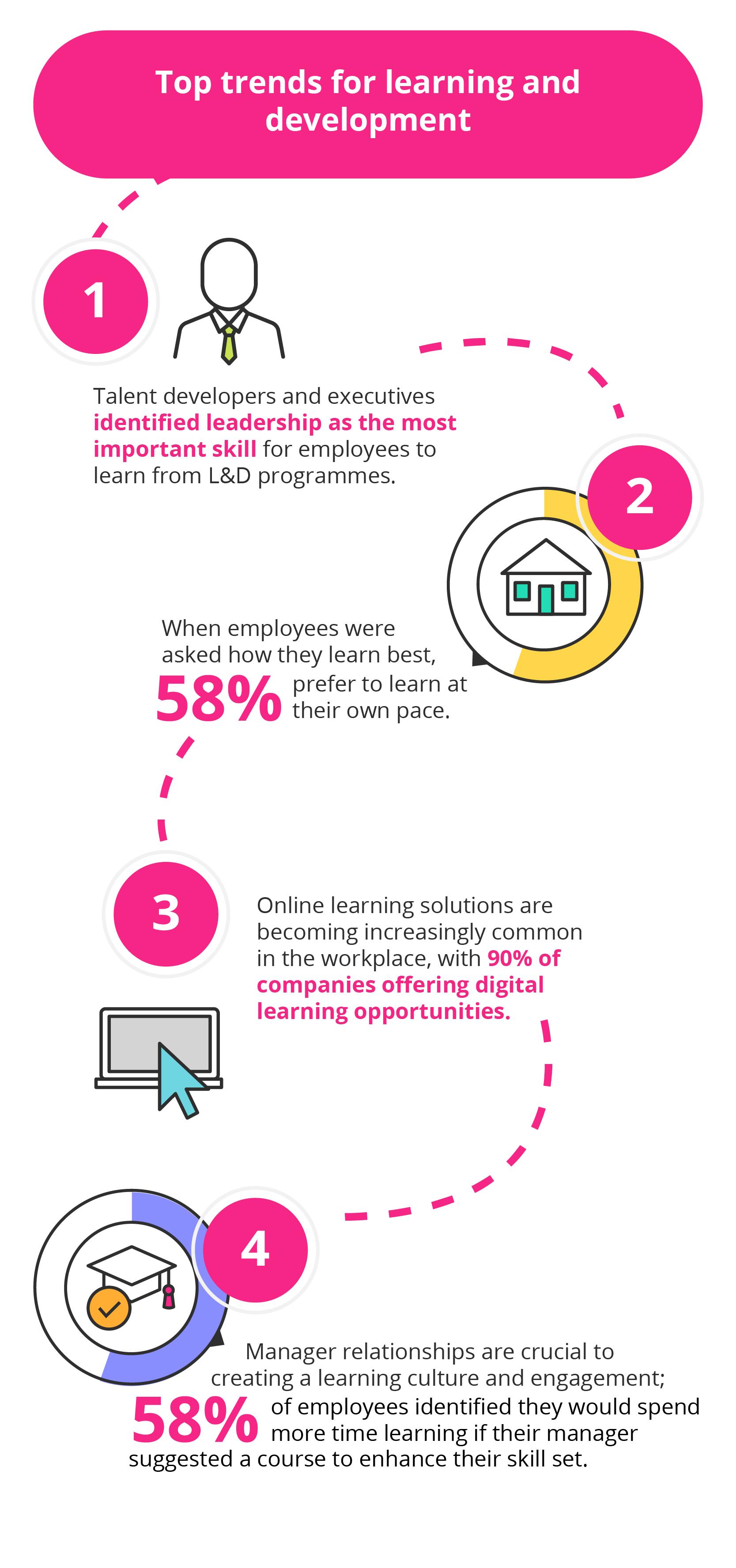 Top trends for learning and development

1

Talent developers and executives identified leadership as the most important skill for employees to learn from L&D programmes.

2

When employees were asked how they learn best, 58% prefer to learn at their own pace.

3

Online learning solutions are becoming increasingly common in the workplace, with 90% of companies offering digital learning opportunities.

4

Manager relationships are crucial to creating a learning culture and engagement; 58% of employees identified they would spend more time learning if their manager suggested a course to enhance their skill set.