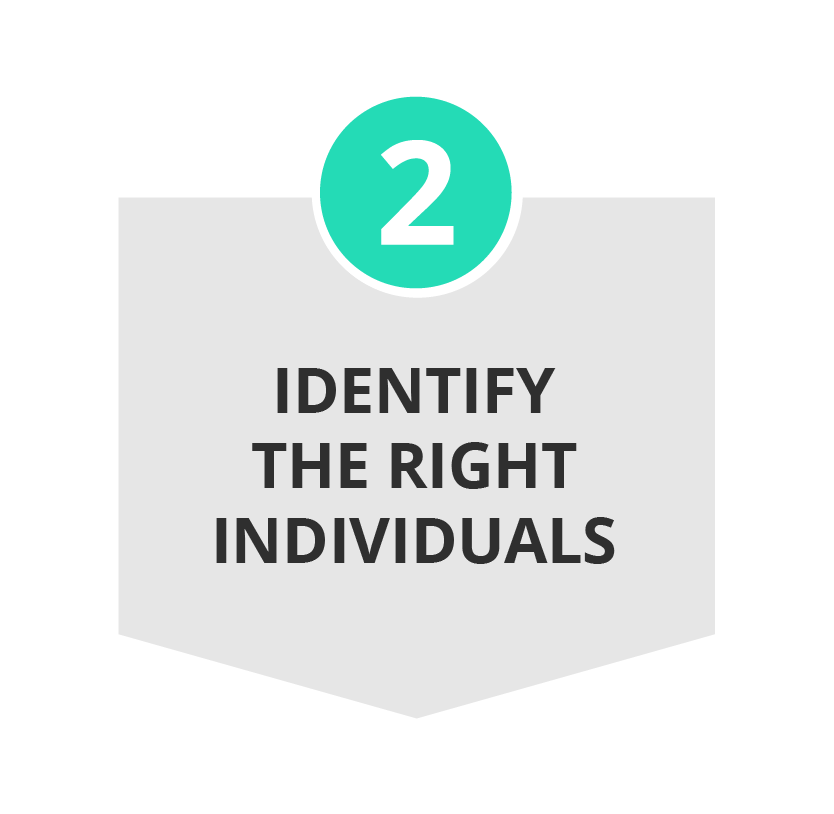 2

IDENTIFY THE RIGHT INDIVIDUALS