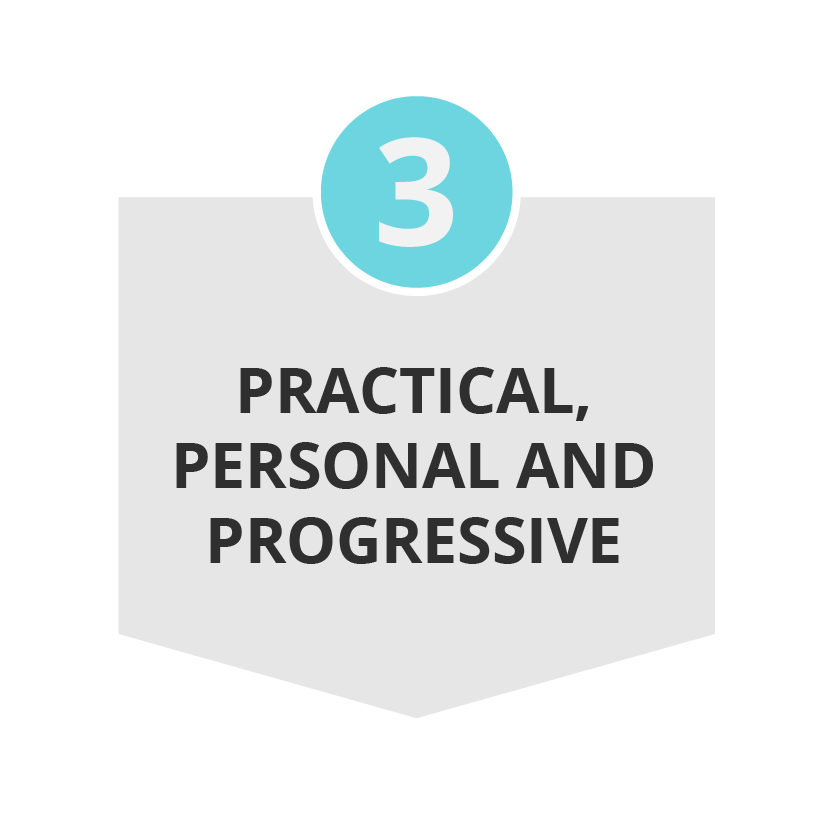 3

PRACTICAL, PERSONAL AND PROGRESSIVE