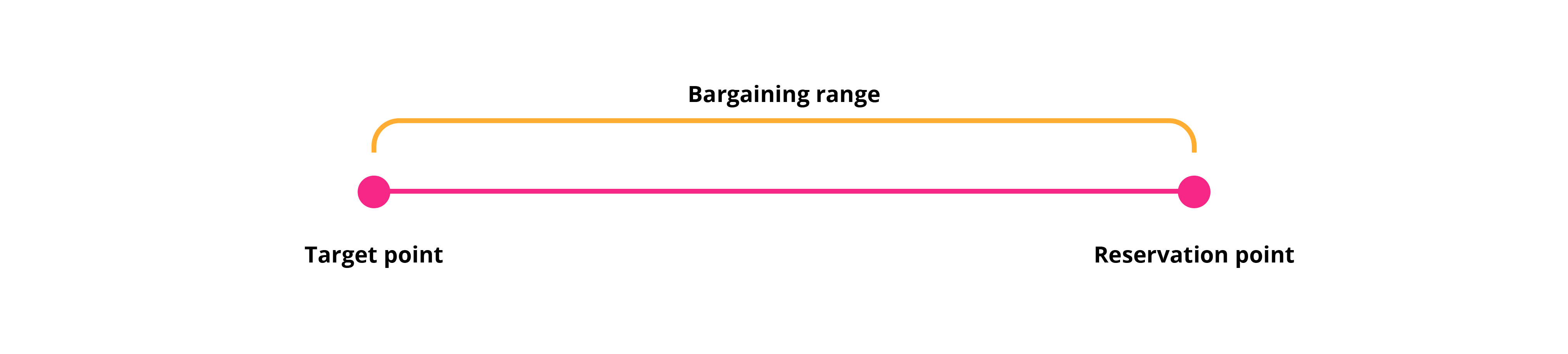 Bargaining range

Target point

Reservation point