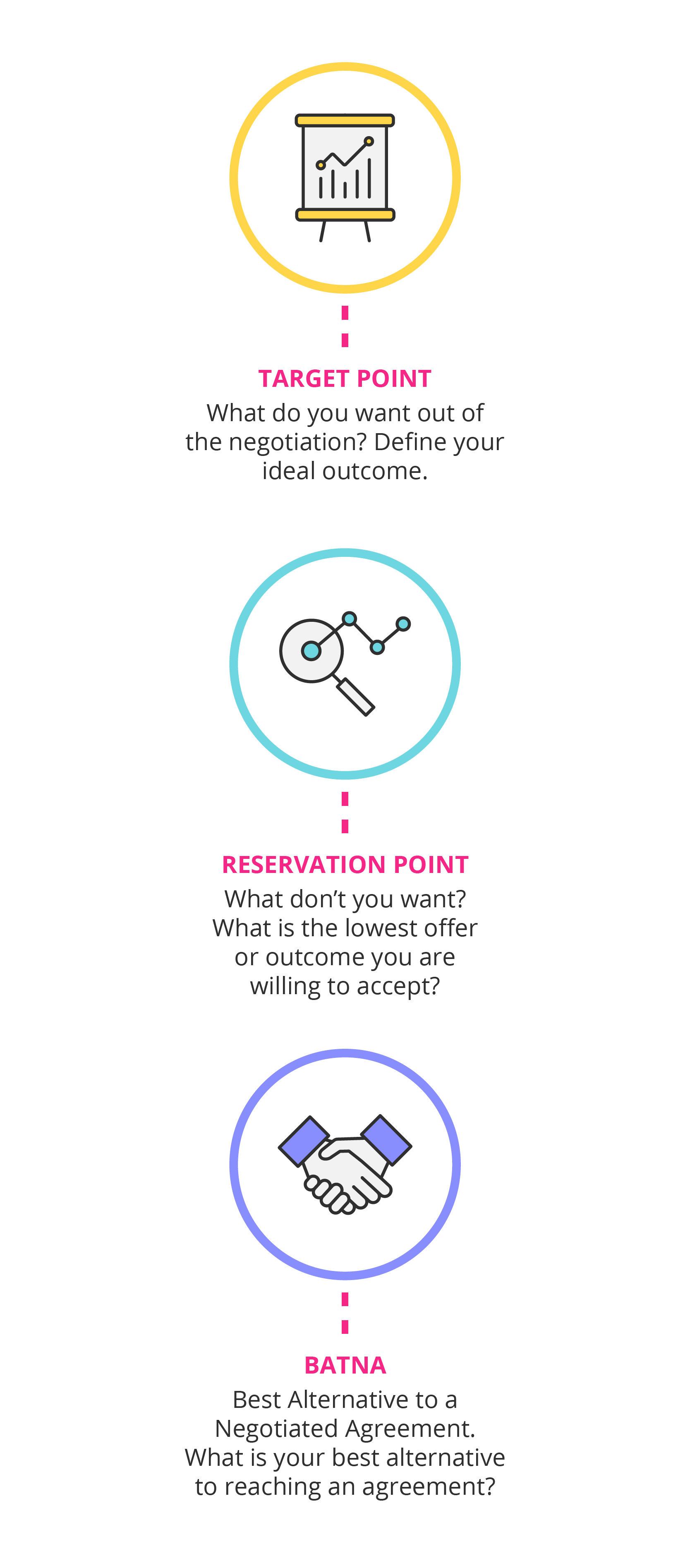 TARGET POINT
What do you want out of the negotiation? Define your ideal outcome.

RESERVATION POINT
What don’t you want? What is the lowest offer or outcome you are willing to accept?

BATNA
Best Alternative to a Negotiated Agreement. What is your best alternative to reaching an agreement?