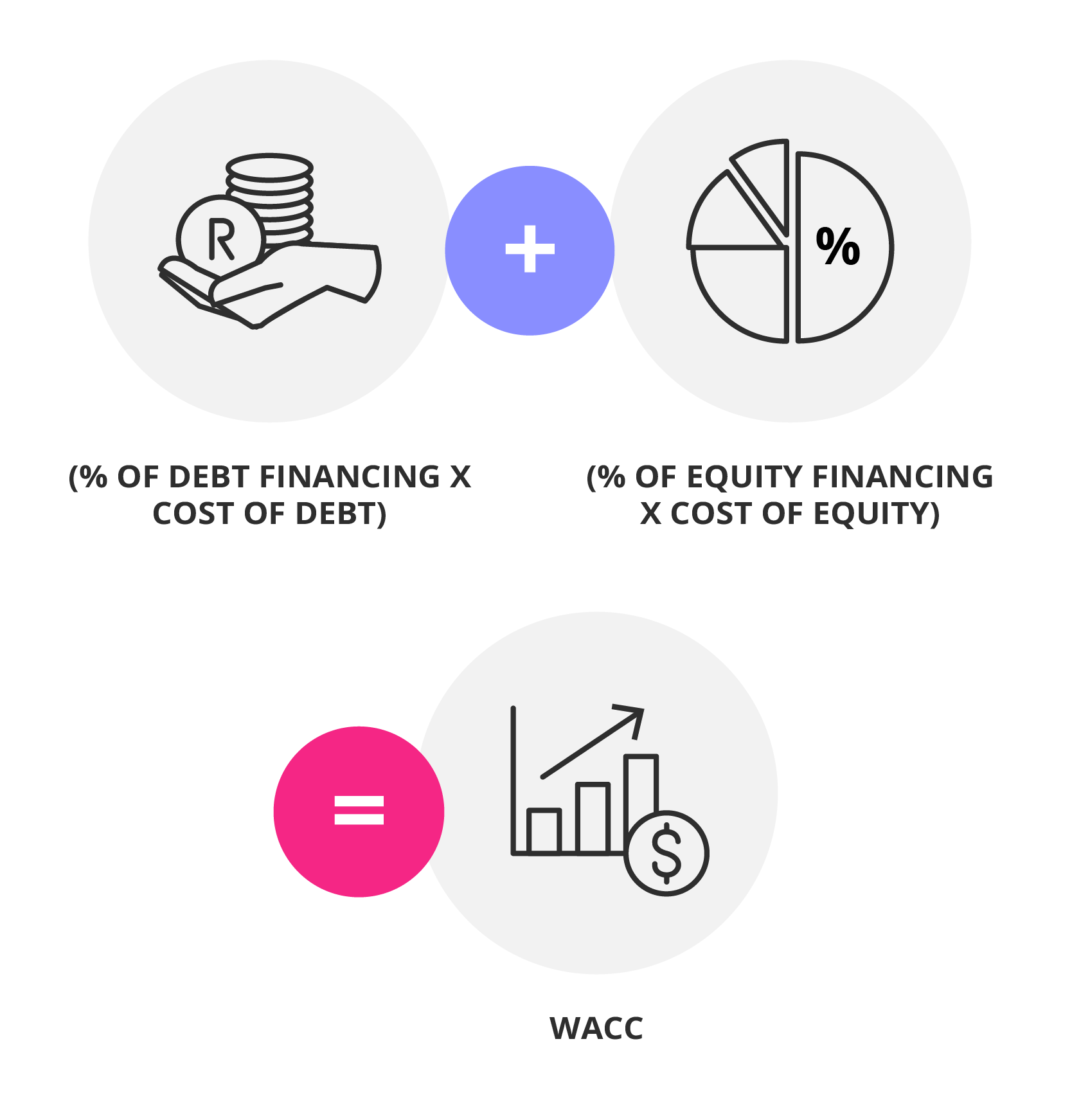 R

+

%

(% OF DEBT FINANCING X COST OF DEBT)

(% OF EQUITY FINANCING X COST OF EQUITY)

=

$

WACC