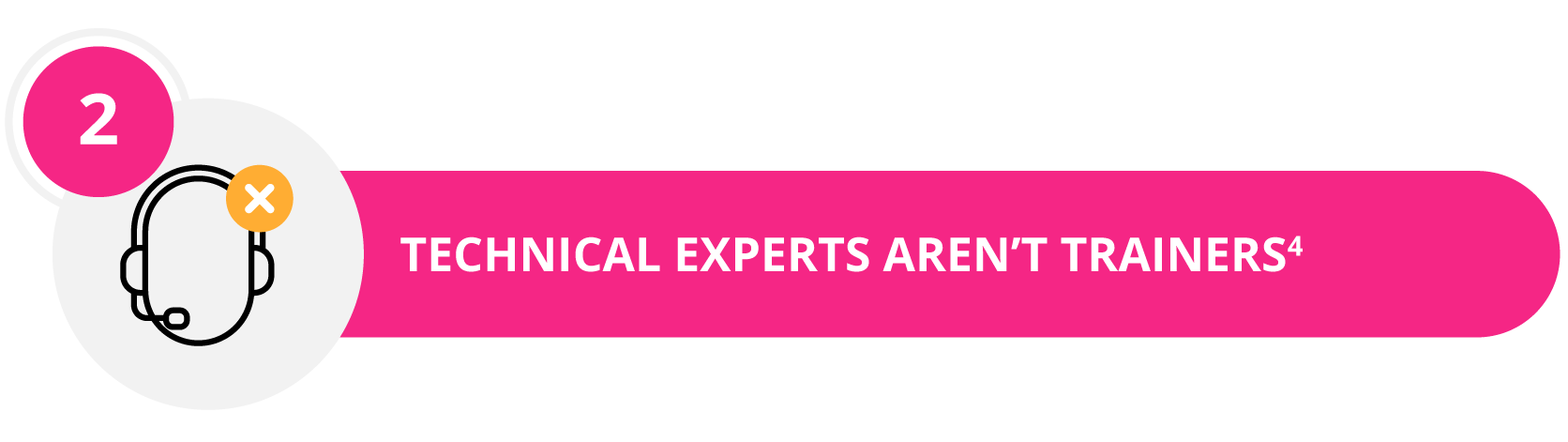 2

TECHNICAL EXPERTS AREN’T TRAINERS$^4$