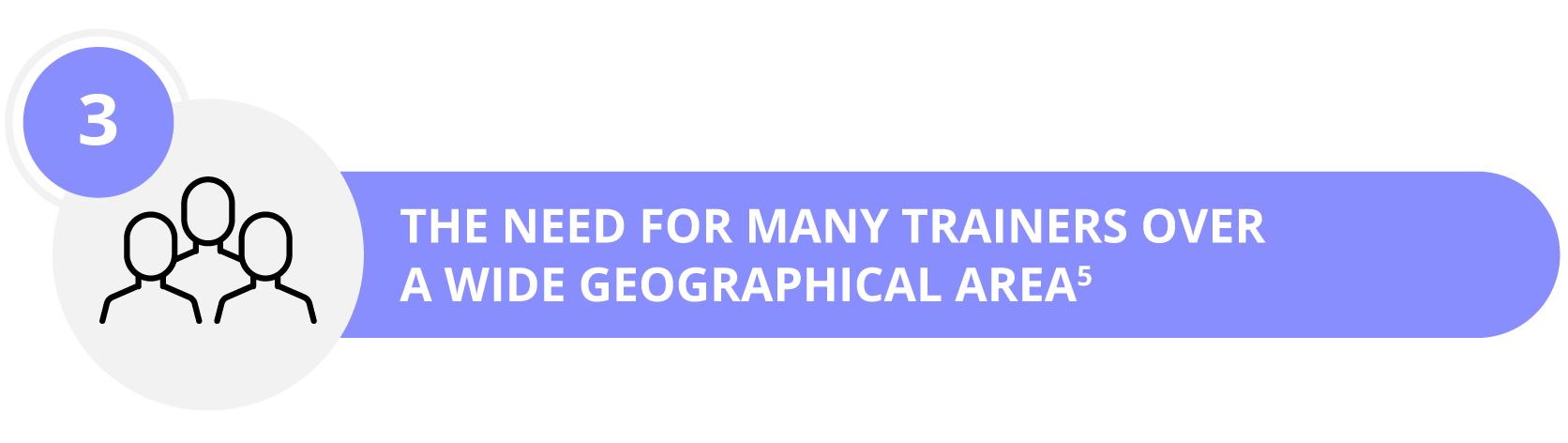 3

THE NEED FOR MANY TRAINERS OVER A WIDE GEOGRAPHICAL AREA$^5$