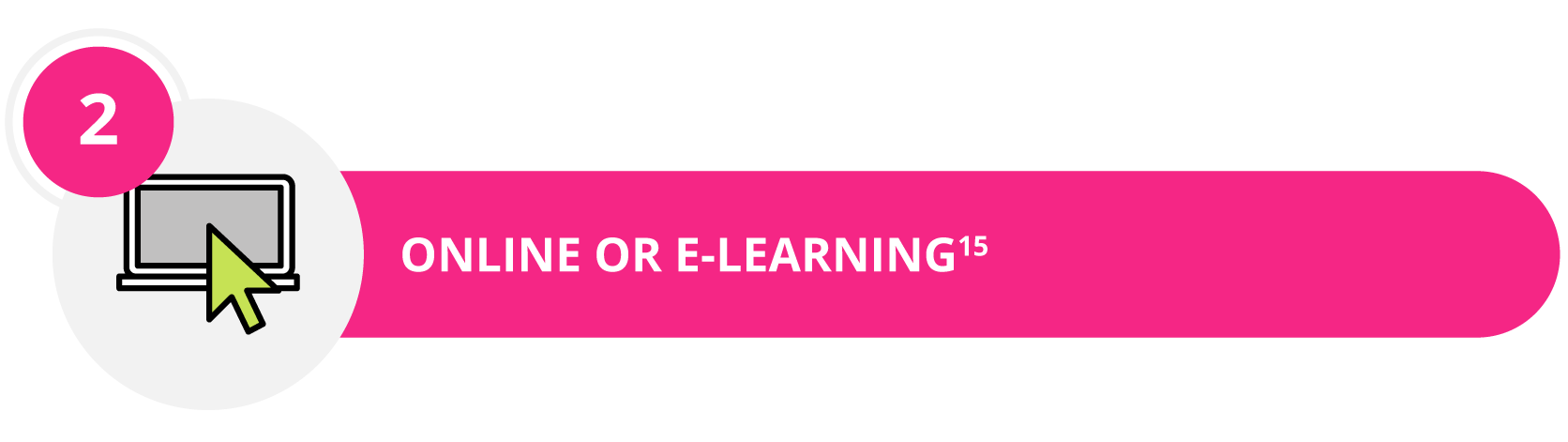 2

ONLINE OR E-LEARNING$^{15}$