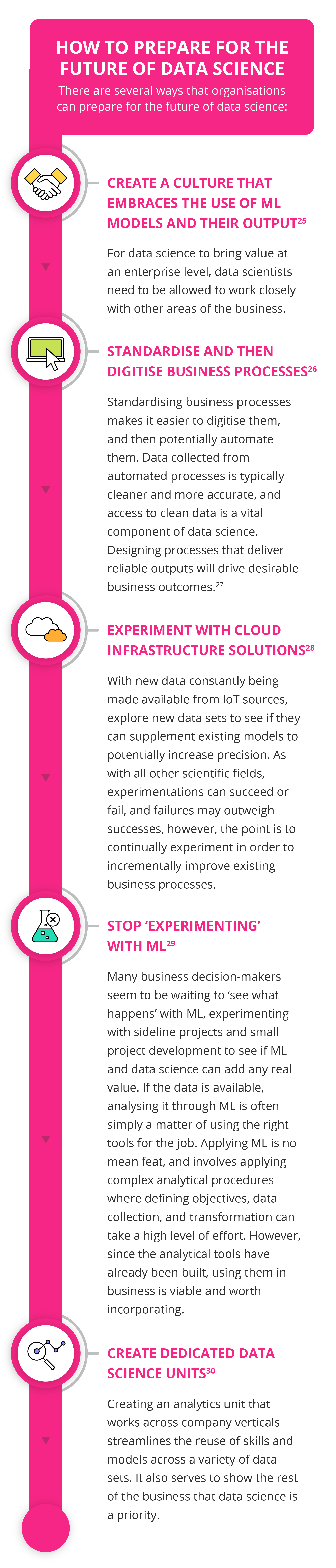 HOW TO PREPARE FOR THE FUTURE OF DATA SCIENCE

There are several ways that organisations can prepare for the future of data science:

CREATE A CULTURE THAT EMBRACES THE USE OF ML MODELS AND THEIR OUTPUT$^{25}$

For data science to bring value at an enterprise level, data scientists need to be allowed to work closely with other areas of the business.

STANDARDISE AND THEN DIGITISE BUSINESS PROCESSES$^{26}$

Standardising business processes makes it easier to digitise them, and then potentially automate them. Data collected from automated processes is typically cleaner and more accurate, and access to clean data is a vital component of data science. Designing processes that deliver reliable outputs will drive desirable business outcomes.$^{27}$

EXPERIMENT WITH CLOUD INFRASTRUCTURE SOLUTIONS$^{28}$

With new data constantly being made available from IoT sources, explore new data sets to see if they can supplement existing models to potentially increase precision. As with all other scientific fields, experimentations can succeed or fail, and failures may outweigh successes, however, the point is to continually experiment in order to incrementally improve existing business processes.

STOP 'EXPERIMENTING' WITH ML$^{29}$

Many business decision-makers seem to be waiting to 'see what happens' with ML, experimenting with sideline projects and small project development to see if ML and data science can add any real value. If the data is available, analysing it through ML is often simply a matter of using the right tools for the job. Applying ML is no mean feat, and involves applying complex analytical procedures where defining objectives, data collection, and transformation can take a high level of effort. However, since the analytical tools have already been built, using them in business is viable and worth incorporating.

CREATE DEDICATED DATA SCIENCE UNITS$^{30}$

Creating an analytics unit that works across company verticals streamlines the reuse of skills and models across a variety of data sets. It also serves to show the rest of the business that data science is a priority.