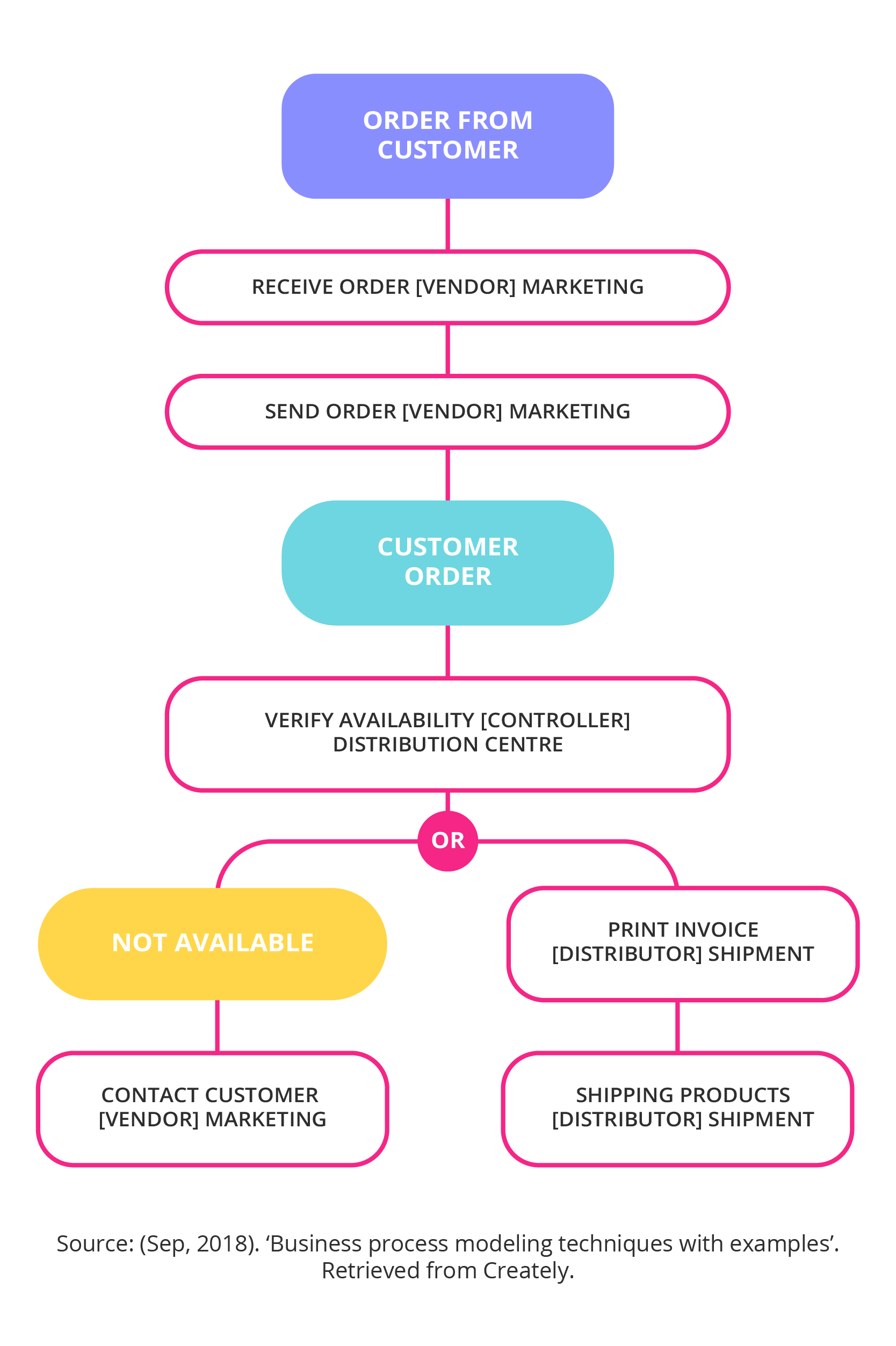 ORDER FROM CUSTOMER

RECEIVE ORDER [VENDOR] MARKETING

SEND ORDER [VENDOR] MARKETING

CUSTOMER ORDER

VERIFY AVAILABILITY [CONTROLLER] DISTRIBUTION CENTRE

OR

NOT AVAILABLE

CONTACT CUSTOMER [VENDOR] MARKETING

PRINT INVOICE [DISTRIBUTOR] SHIPMENT

SHIPPING PRODUCTS [DISTRIBUTOR] SHIPMENT

Source: (Sep, 2018). ‘Business process modeling techniques with examples’. Retrieved from Creately.